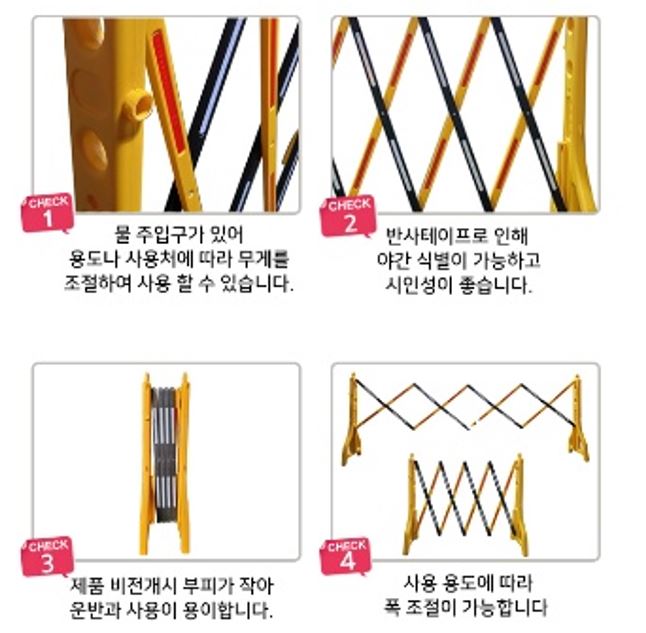 CHECK
1

물 주입구가 있어
용도나 사용처에 따라 무게를
조절하여 사용 할 수 있습니다.

CHECK
2

반사테이프로 인해
야간 식별이 가능하고
시인성이 좋습니다.

CHECK
3

제품 비전개시 부피가 작아
운반과 사용이 용이합니다.

CHECK
4

사용 용도에 따라
폭 조절이 가능합니다