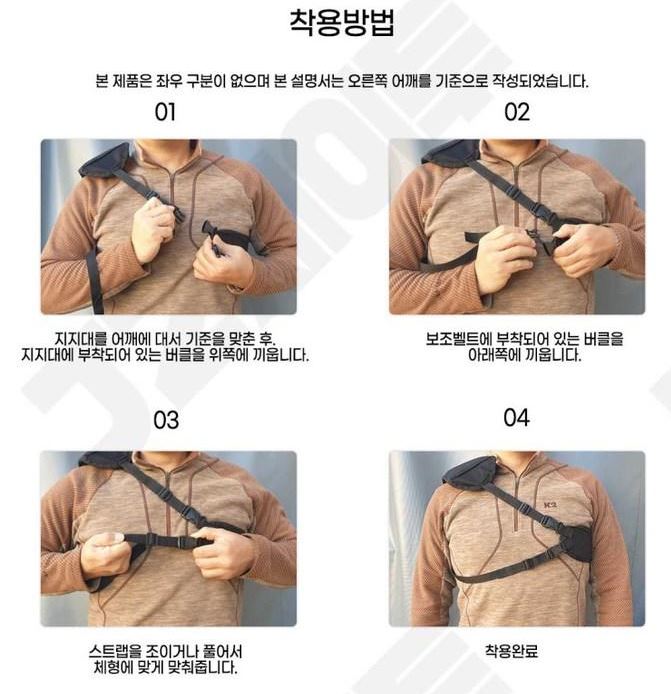 착용방법

본 제품은 좌우 구분이 없으며 본 설명서는 오른쪽 어깨를 기준으로 작성되었습니다.

01

지지대를 어깨에 대서 기준을 맞춘 후.
지지대에 부착되어 있는 버클을 위쪽에 끼웁니다.

02

보조벨트에 부착되어 있는 버클을
아래쪽에 끼웁니다.

03

스트랩을 조이거나 풀어서
체형에 맞게 맞춰줍니다.

04

K2

착용완료