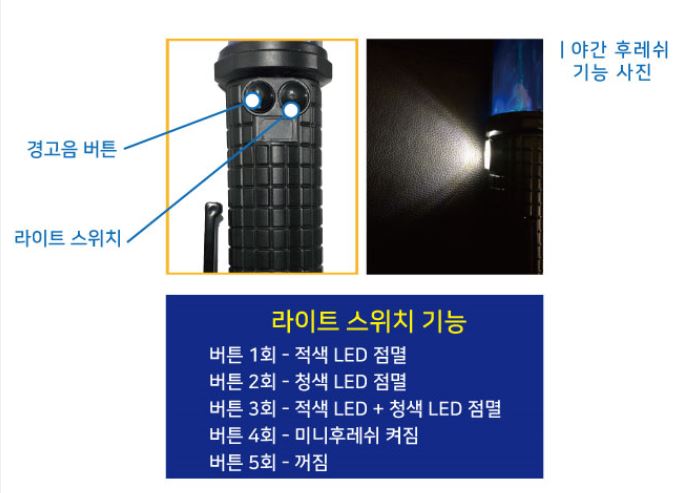 경고음 버튼

라이트 스위치

| 야간 후레쉬 기능 사진

라이트 스위치 기능

버튼 1회 - 적색 LED 점멸
버튼 2회 - 청색 LED 점멸
버튼 3회 - 적색 LED + 청색 LED 점멸
버튼 4회 - 미니후레쉬 켜짐
버튼 5회 - 꺼짐