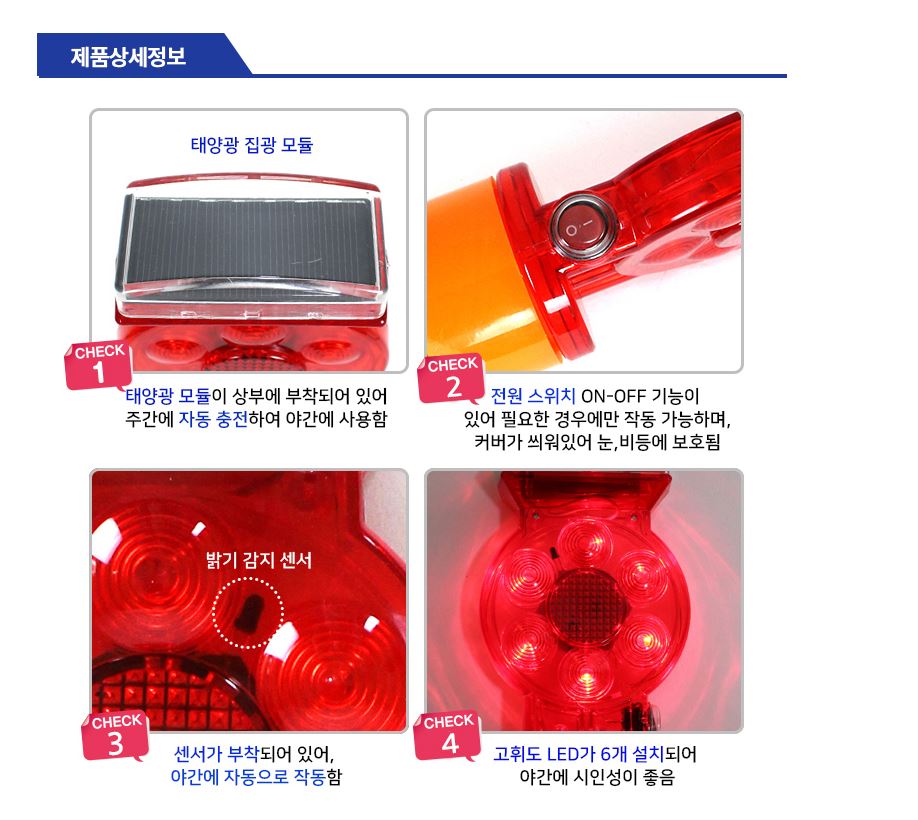 제품상세정보

태양광 집광 모듈

CHECK 1

태양광 모듈이 상부에 부착되어 있어 주간에 자동 충전하여 야간에 사용함

CHECK 2

전원 스위치 ON-OFF 기능이 있어 필요한 경우에만 작동 가능하며, 커버가 씌워있어 눈,비등에 보호됨

밝기 감지 센서

CHECK 3

센서가 부착되어 있어, 야간에 자동으로 작동함

CHECK 4

고휘도 LED가 6개 설치되어 야간에 시인성이 좋음