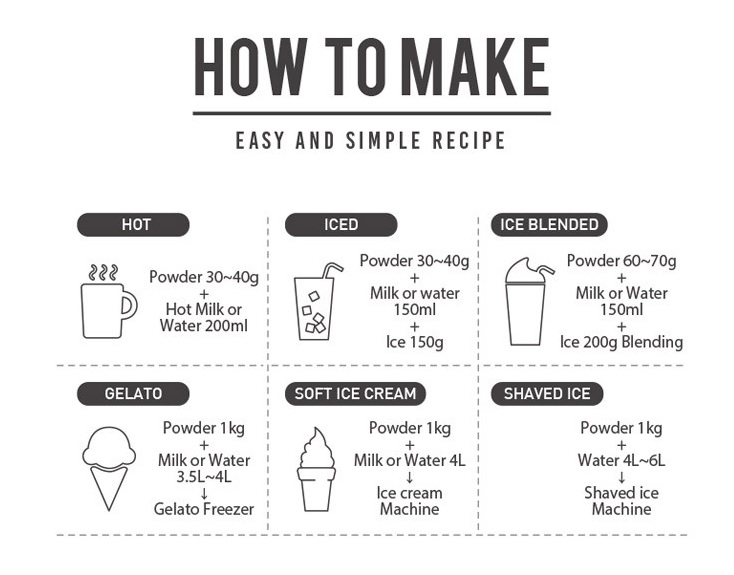 HOW TO MAKE

EASY AND SIMPLE RECIPE

HOT

Powder 30~40g
+
Hot Milk or Water 200ml

ICED

Powder 30~40g
+
Milk or water 150ml
+
Ice 150g

ICE BLENDED

Powder 60~70g
+
Milk or Water 150ml
+
Ice 200g Blending

GELATO

Powder 1kg
+
Milk or Water 3.5L~4L
↓
Gelato Freezer

SOFT ICE CREAM

Powder 1kg
+
Milk or Water 4L
↓
Ice cream Machine

SHAVED ICE

Powder 1kg
+
Water 4L~6L
↓
Shaved ice Machine