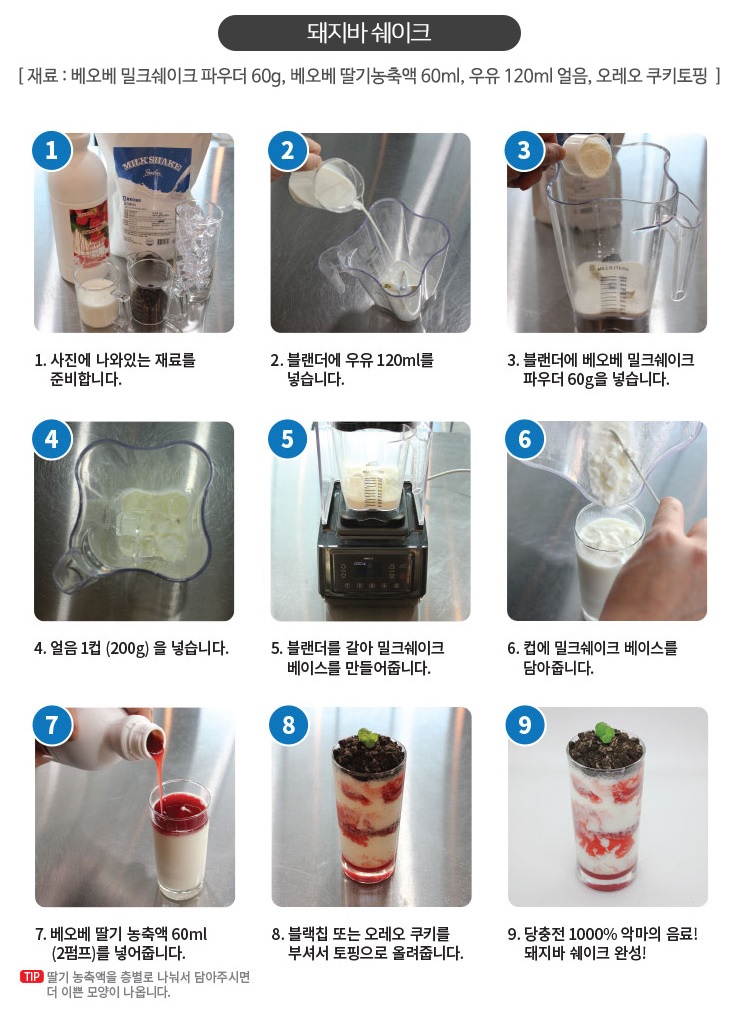 돼지바 쉐이크

[ 재료 : 베오베 밀크쉐이크 파우더 60g, 베오베 딸기농축액 60ml, 우유 120ml 얼음, 오레오 쿠키토핑 ]

1

MILK SHAKE

1. 사진에 나와있는 재료를 준비합니다.

2

2. 블랜더에 우유 120ml를 넣습니다.

3

3. 블랜더에 베오베 밀크쉐이크 파우더 60g을 넣습니다.

4

4. 얼음 1컵 (200g) 을 넣습니다.

5

5. 블랜더를 갈아 밀크쉐이크 베이스를 만들어줍니다.

6

6. 컵에 밀크쉐이크 베이스를 담아줍니다.

7

7. 베오베 딸기 농축액 60ml (2펌프)를 넣어줍니다.

TIP 딸기 농축액을 층별로 나눠서 담아주시면 더 이쁜 모양이 나옵니다.

8

8. 블랙칩 또는 오레오 쿠키를 부셔서 토핑으로 올려줍니다.

9

9. 당충전 1000% 악마의 음료! 돼지바 쉐이크 완성!