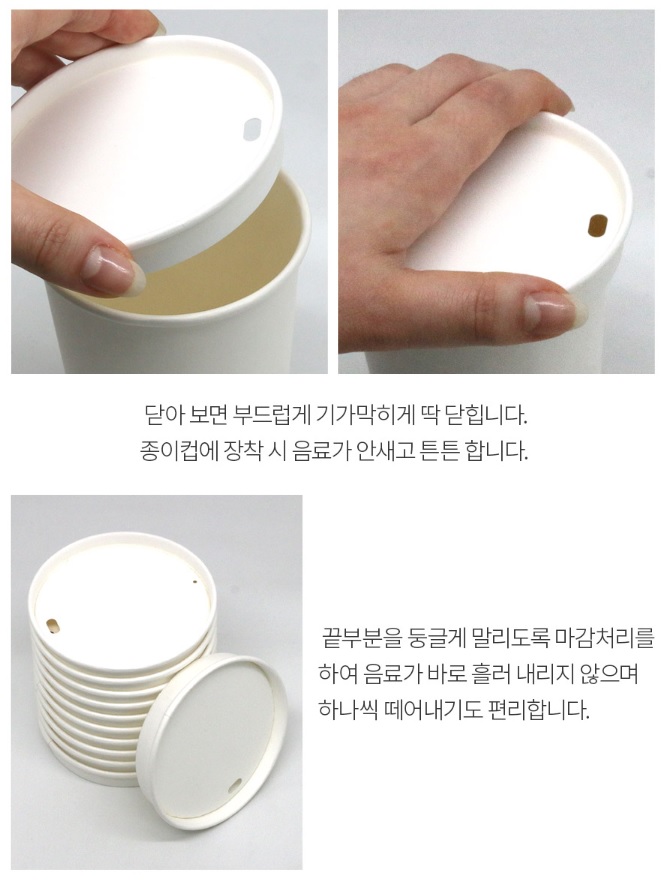 닫아 보면 부드럽게 기가막히게 딱 닫힙니다.
종이컵에 장착 시 음료가 안새고 튼튼 합니다.

끝부분을 둥글게 말리도록 마감처리를 하여 음료가 바로 흘러 내리지 않으며 하나씩 떼어내기도 편리합니다.