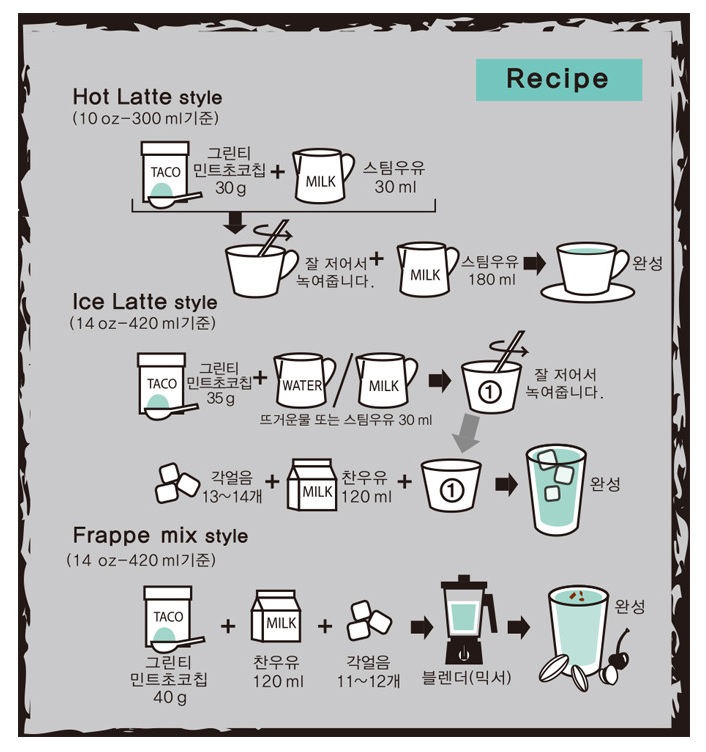 Recipe

Hot Latte style
(10 oz-300 ml기준)

TACO 그린티 민트초코칩 30 g + MILK 스팀우유 30 ml

잘 저어서 녹여줍니다. + MILK 스팀우유 180 ml 완성

Ice Latte style
(14 oz-420 ml기준)

TACO 그린티 민트초코칩 35 g + WATER / MILK 뜨거운물 또는 스팀우유 30 ml ① 잘 저어서 녹여줍니다.

각얼음 13~14개 + MILK 찬우유 120 ml + ① 완성

Frappe mix style
(14 oz-420 ml기준)

TACO 그린티 민트초코칩 40 g + MILK 찬우유 120 ml + 각얼음 11~12개 블렌더(믹서) 완성