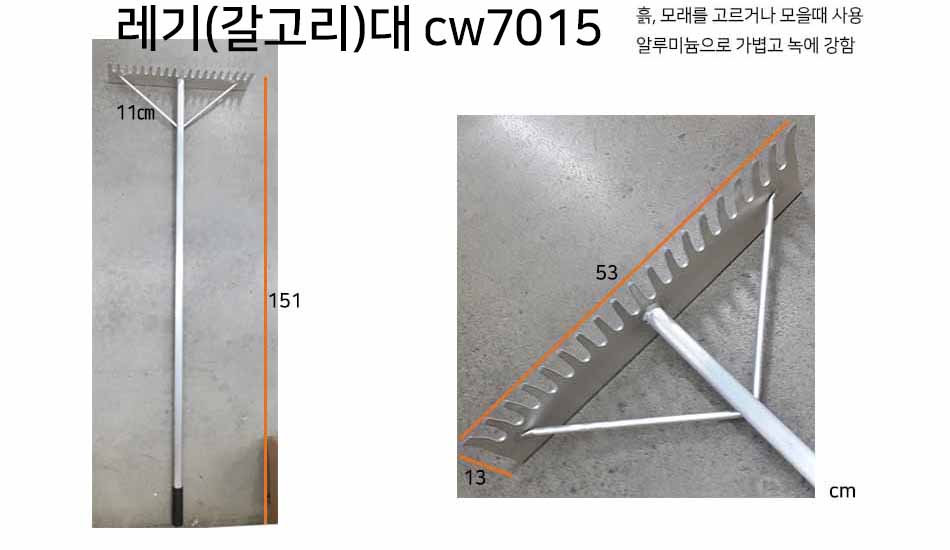 레기(갈고리)대 cw7015

흙, 모래를 고르거나 모을때 사용
알루미늄으로 가볍고 녹에 강함

11㎝

151

53

13

cm