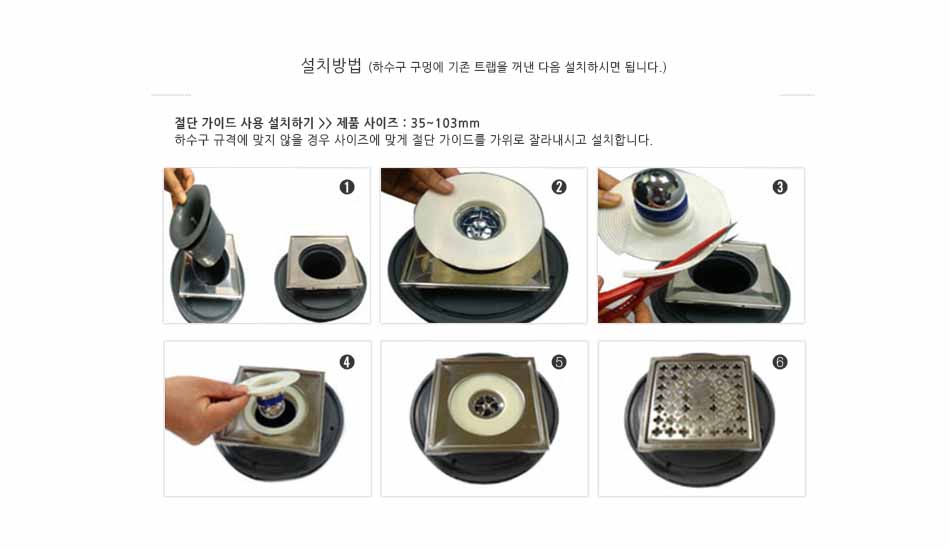 설치방법 (하수구 구멍에 기존 트랩을 꺼낸 다음 설치하시면 됩니다.)

절단 가이드 사용 설치하기 >> 제품 사이즈 : 35~103mm
하수구 규격에 맞지 않을 경우 사이즈에 맞게 절단 가이드를 가위로 잘라내시고 설치합니다.

❶

❷

❸

❹

❺

❻